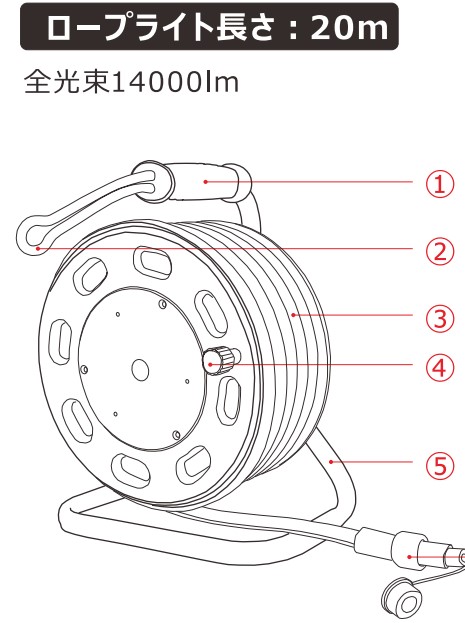 ロープライト長さ：20m

全光束14000lm

①

②

③

④

⑤