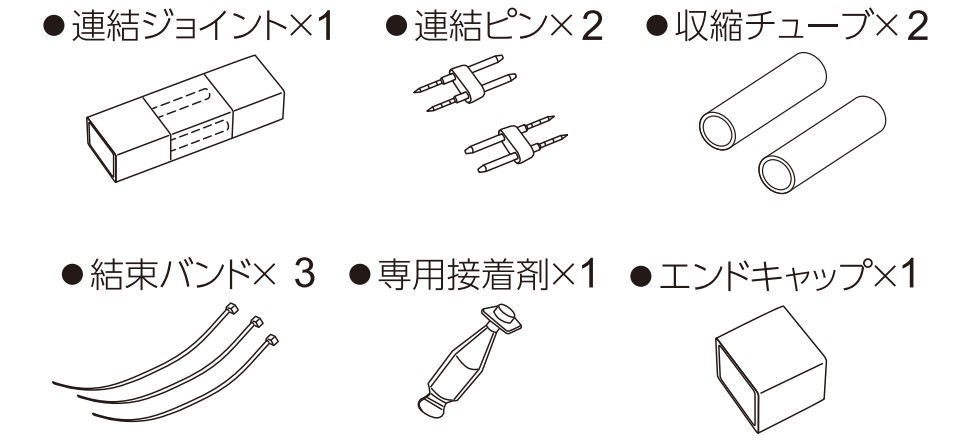 ●連結ジョイント×1 ●連結ピン×2 ●収縮チューブ×2

●結束バンド× 3 ●専用接着剤×1 ●エンドキャップ×1